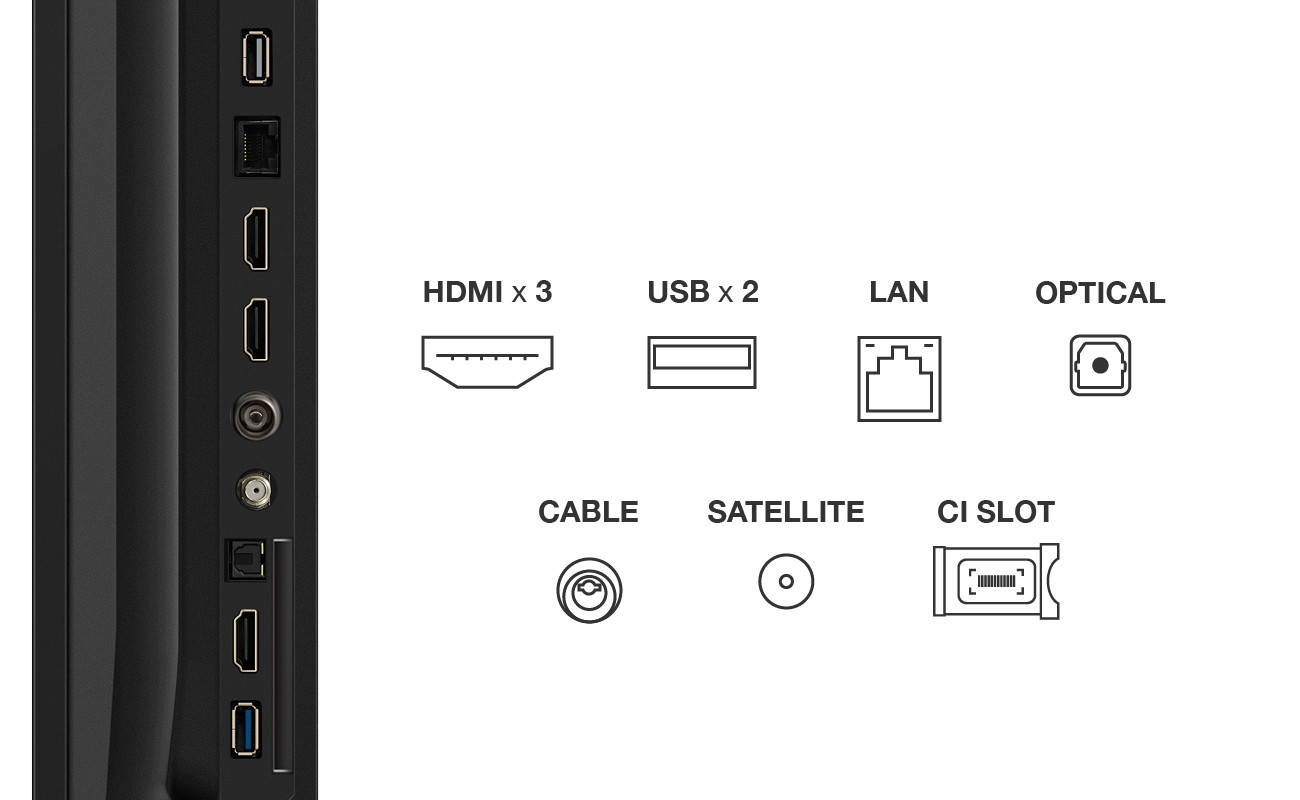 HDMI x 3
USB x 2
LAN
OPTICAL

CABLE
SATELLITE
CI SLOT