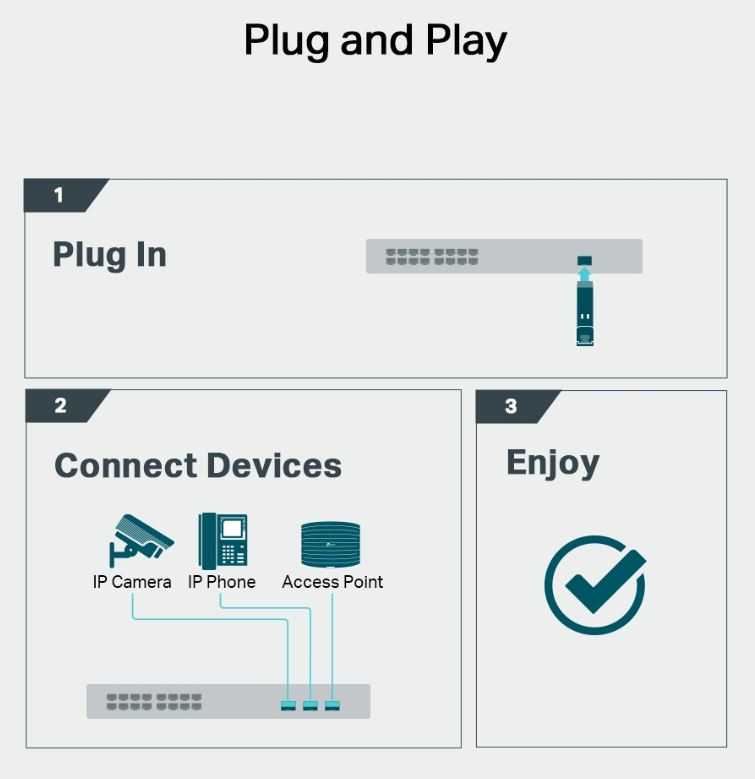 Plug and Play

1

Plug In

2

Connect Devices

IP Camera IP Phone Access Point

3

Enjoy