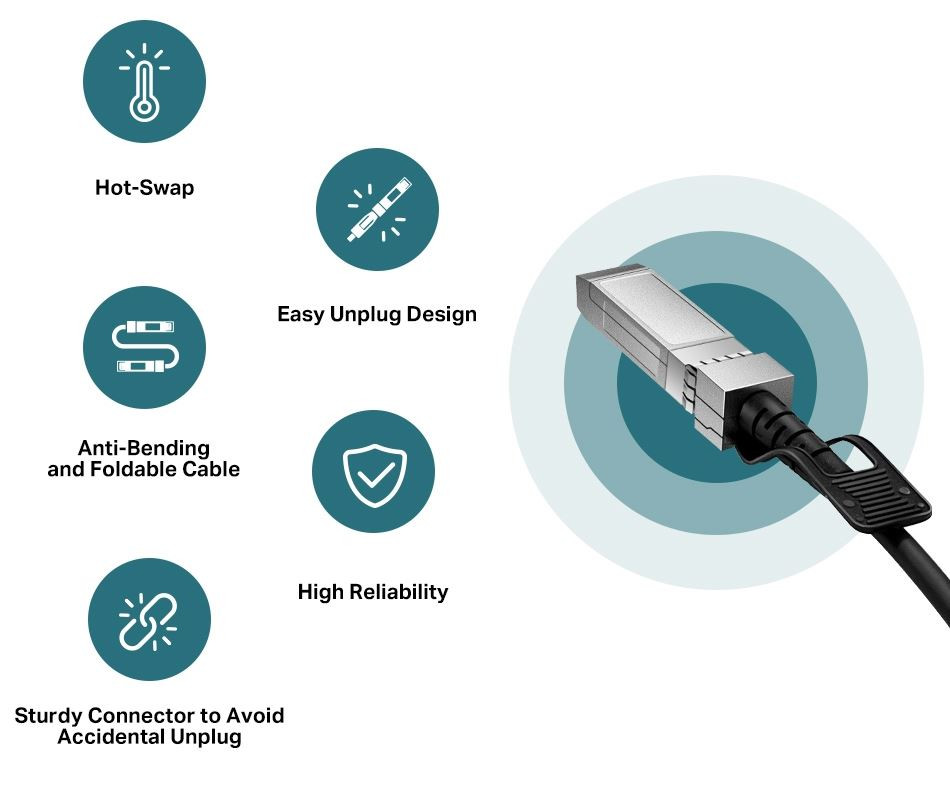 Hot-Swap

Easy Unplug Design

Anti-Bending and Foldable Cable

High Reliability

Sturdy Connector to Avoid Accidental Unplug