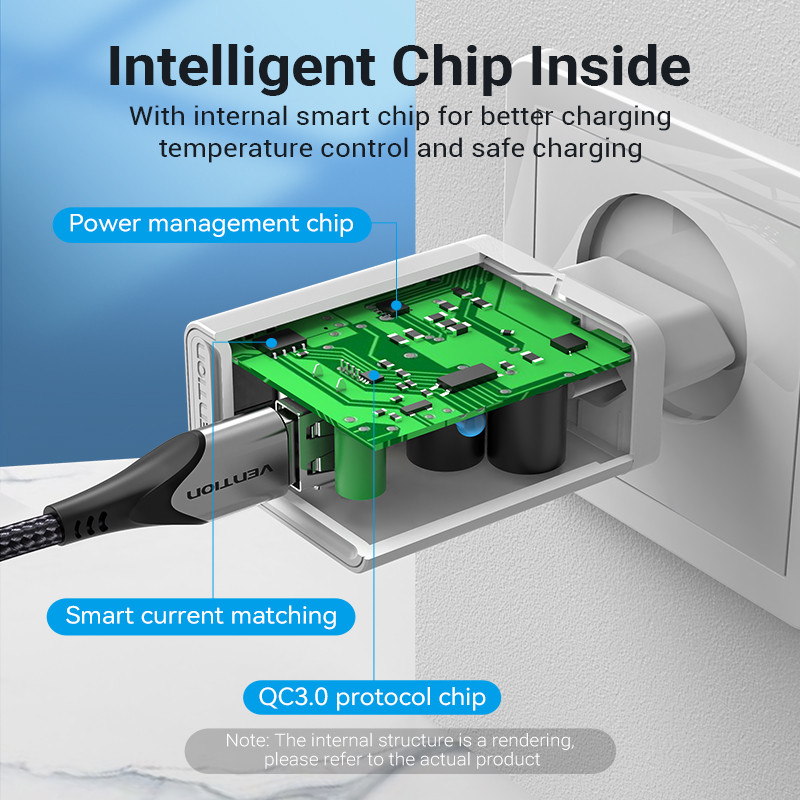 Intelligent Chip Inside
With internal smart chip for better charging temperature control and safe charging

Power management chip

VENTION

VENTION

Smart current matching

QC3.0 protocol chip

Note: The internal structure is a rendering, please refer to the actual product