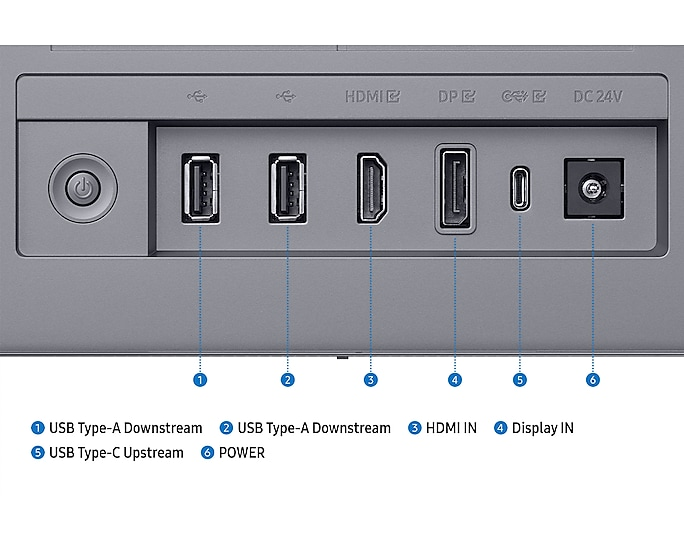 HDMI DP DC 24V

1 2 3 4 5 6

1 USB Type-A Downstream 2 USB Type-A Downstream 3 HDMI IN 4 Display IN
5 USB Type-C Upstream 6 POWER