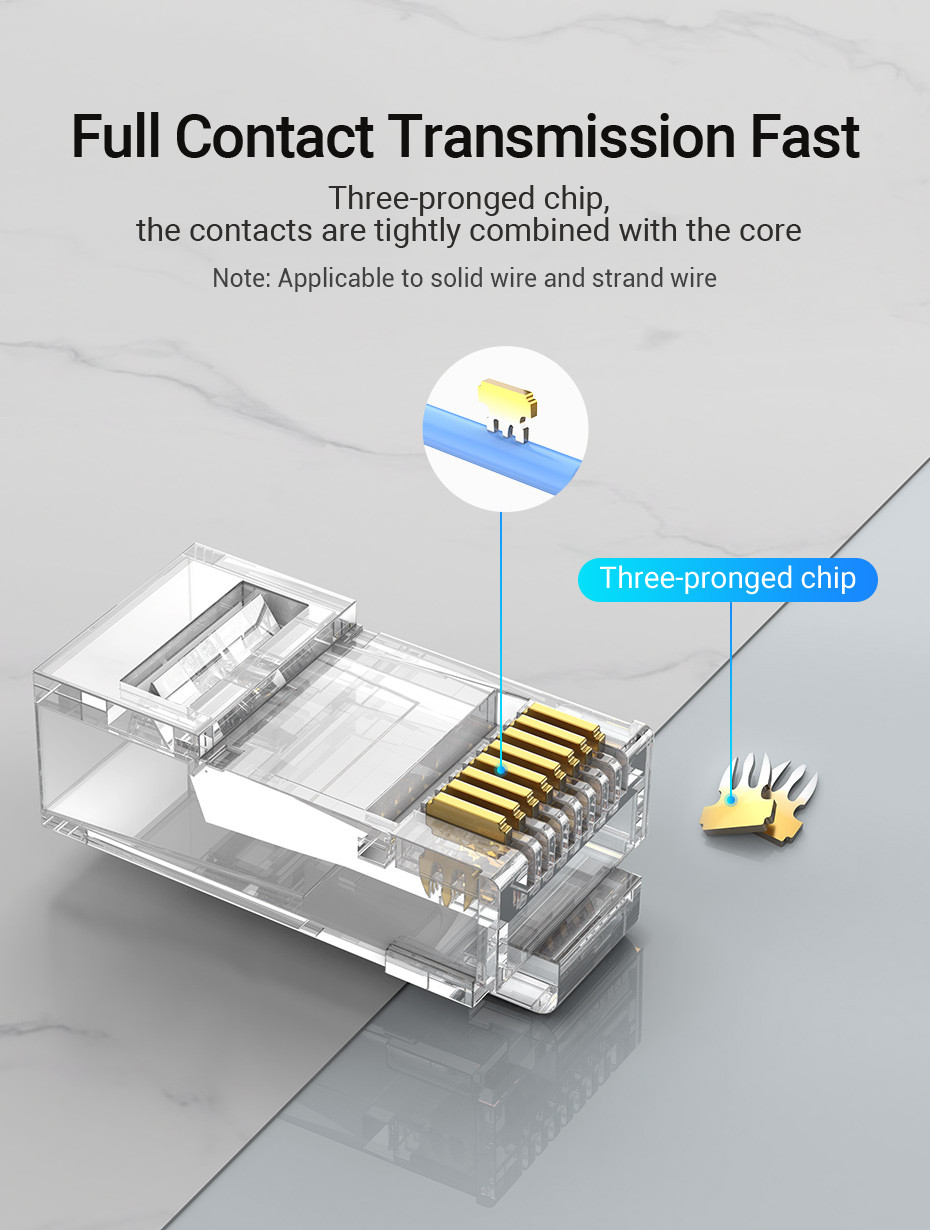 Full Contact Transmission Fast

Three-pronged chip,
the contacts are tightly combined with the core

Note: Applicable to solid wire and strand wire

Three-pronged chip