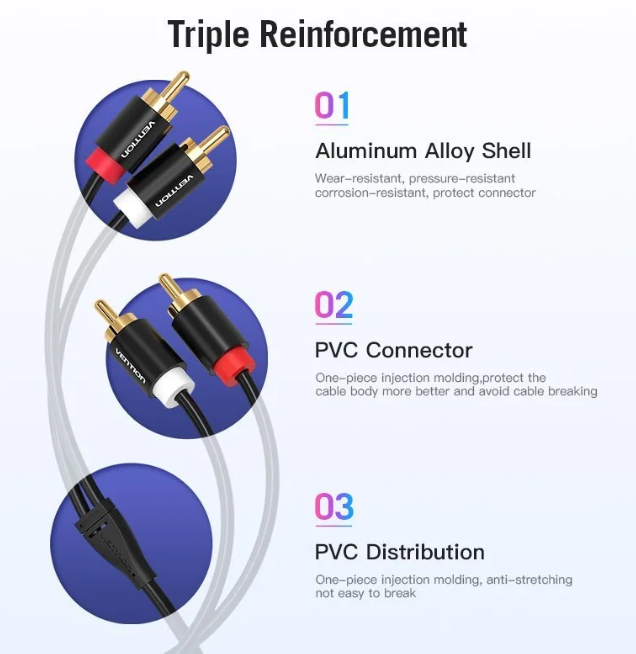 Triple Reinforcement

VENTION

VENTION

01

Aluminum Alloy Shell

Wear-resistant, pressure-resistant corrosion-resistant, protect connector

VENTION

02

PVC Connector

One-piece injection molding,protect the cable body more better and avoid cable breaking

VENTION

03

PVC Distribution

One-piece injection molding, anti-stretching not easy to break